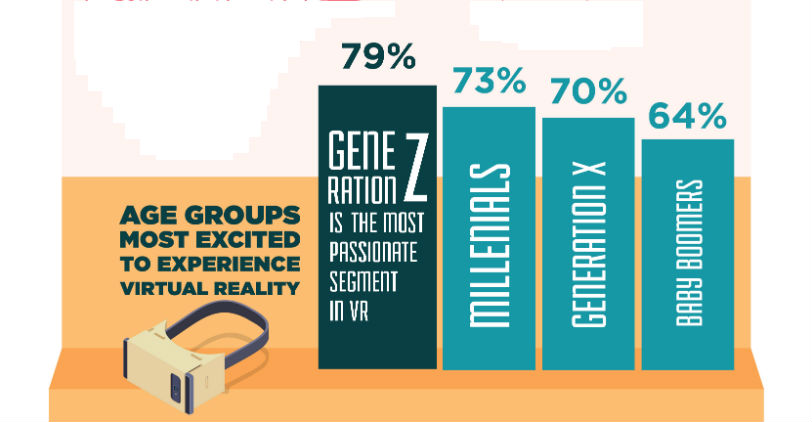 AGE GROUPS MOST EXCITED TO EXPERIENCE VIRTUAL REALITY

79%
GENERATION Z IS THE MOST PASSIONATE SEGMENT IN VR

73%
MILLENIALS

70%
GENERATION X

64%
BABY BOOMERS