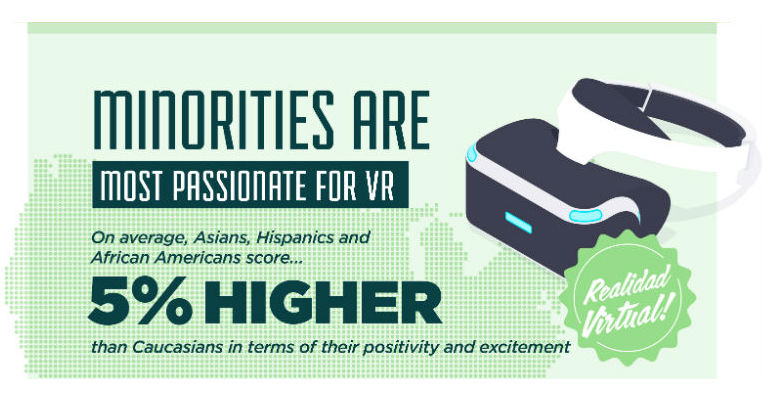 MINORITIES ARE
MOST PASSIONATE FOR VR

On average, Asians, Hispanics and African Americans score...

5% HIGHER

than Caucasians in terms of their positivity and excitement

Realidad Virtual!