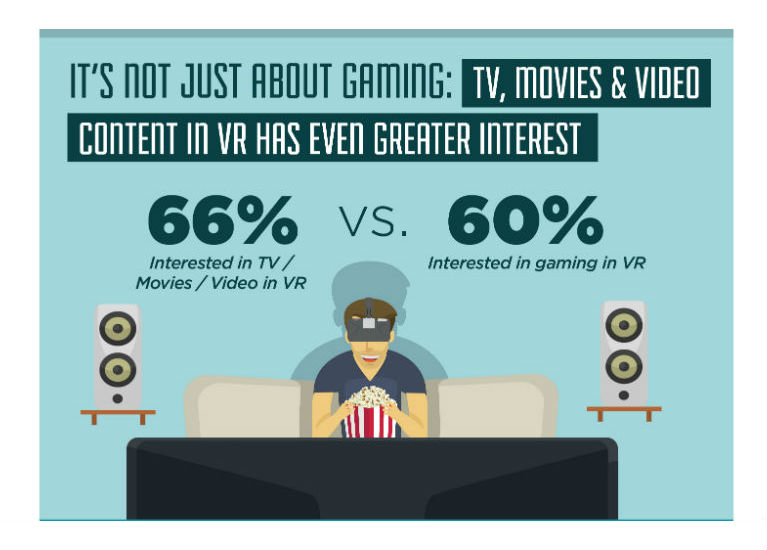 IT'S NOT JUST ABOUT GAMING: TV, MOVIES & VIDEO CONTENT IN VR HAS EVEN GREATER INTEREST

66%
Interested in TV / Movies / Video in VR

VS.

60%
Interested in gaming in VR