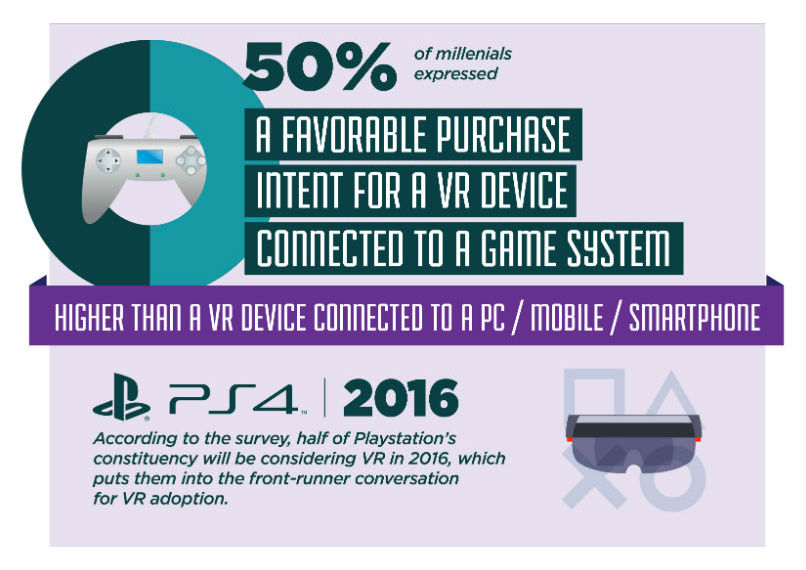 50% of millenials expressed

A FAVORABLE PURCHASE INTENT FOR A VR DEVICE CONNECTED TO A GAME SYSTEM

HIGHER THAN A VR DEVICE CONNECTED TO A PC / MOBILE / SMARTPHONE

PS4 | 2016

According to the survey, half of Playstation's constituency will be considering VR in 2016, which puts them into the front-runner conversation for VR adoption.